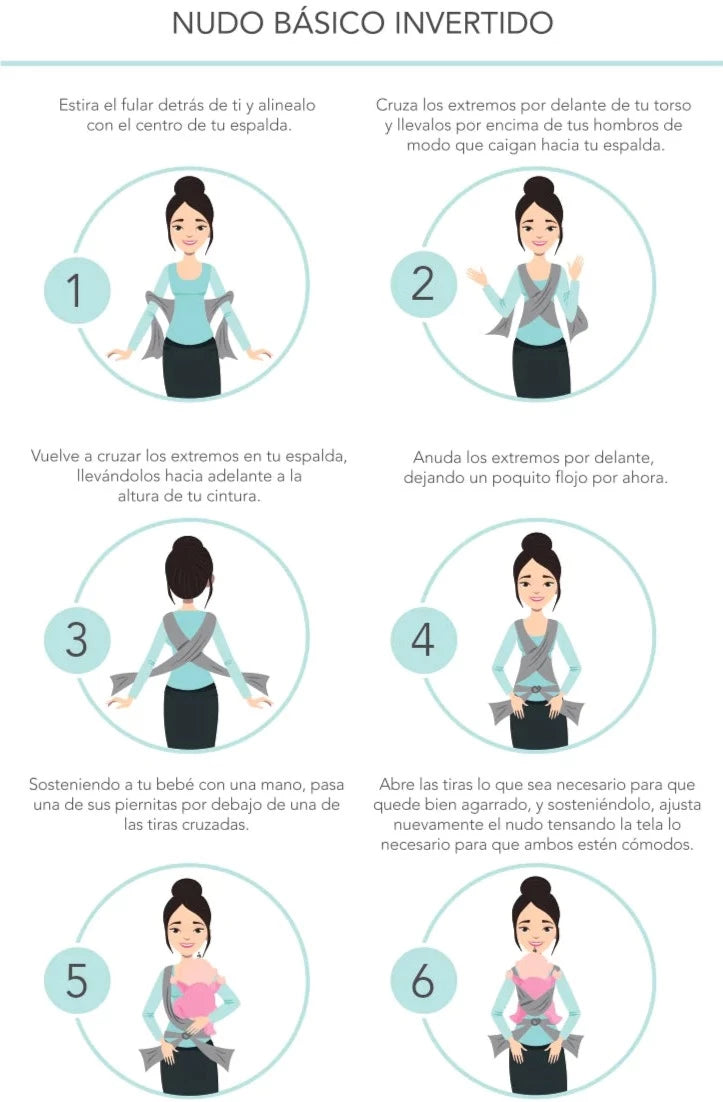 NUDO BÁSICO INVERTIDO

Estira el fular detrás de ti y alinealo con el centro de tu espalda.

1

Cruza los extremos por delante de tu torso y llevalos por encima de tus hombros de modo que caigan hacia tu espalda.

2

Vuelve a cruzar los extremos en tu espalda, llevándolos hacia adelante a la altura de tu cintura.

3

Anuda los extremos por delante, dejando un poquito flojo por ahora.

4

Sosteniendo a tu bebé con una mano, pasa una de sus piernitas por debajo de una de las tiras cruzadas.

5

Abre las tiras lo que sea necesario para que quede bien agarrado, y sosteniéndolo, ajusta nuevamente el nudo tensando la tela lo necesario para que ambos estén cómodos.

6